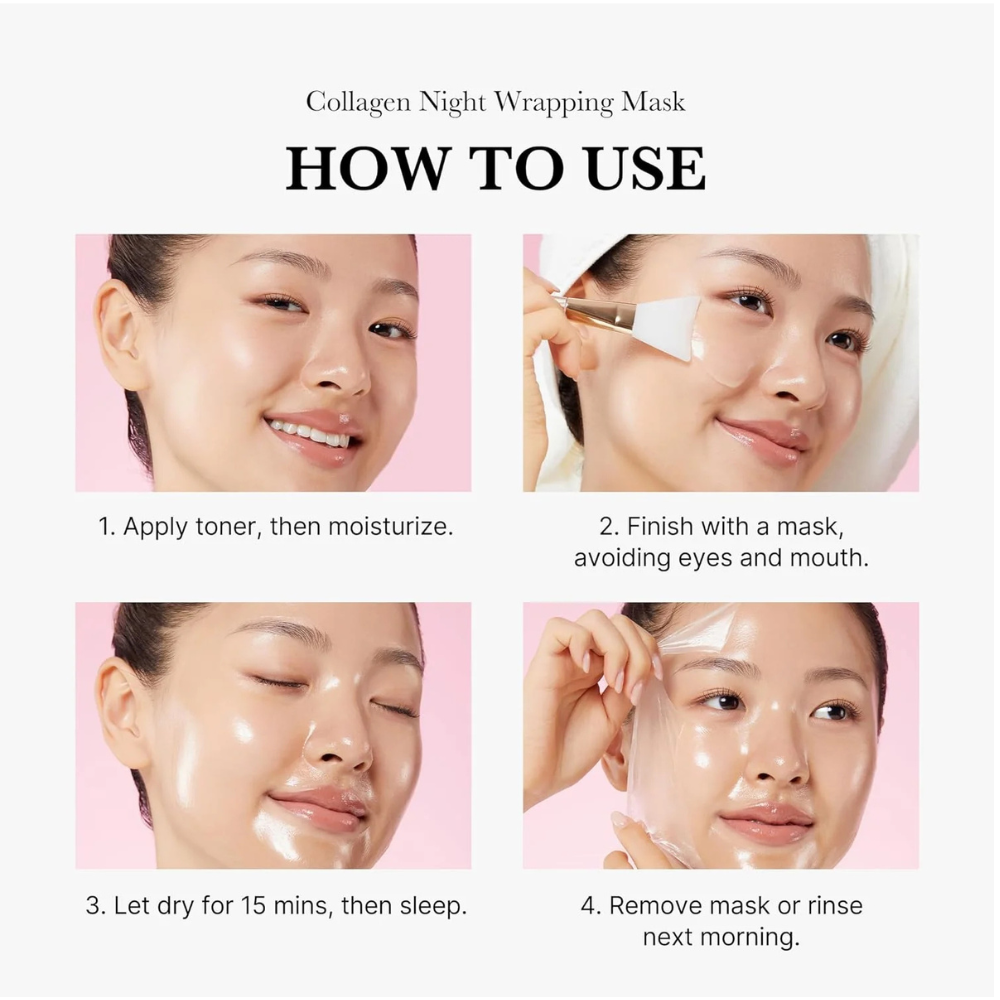 Collagen Night Wrapping Mask

HOW TO USE

1. Apply toner, then moisturize.

2. Finish with a mask, avoiding eyes and mouth.

3. Let dry for 15 mins, then sleep.

4. Remove mask or rinse next morning.